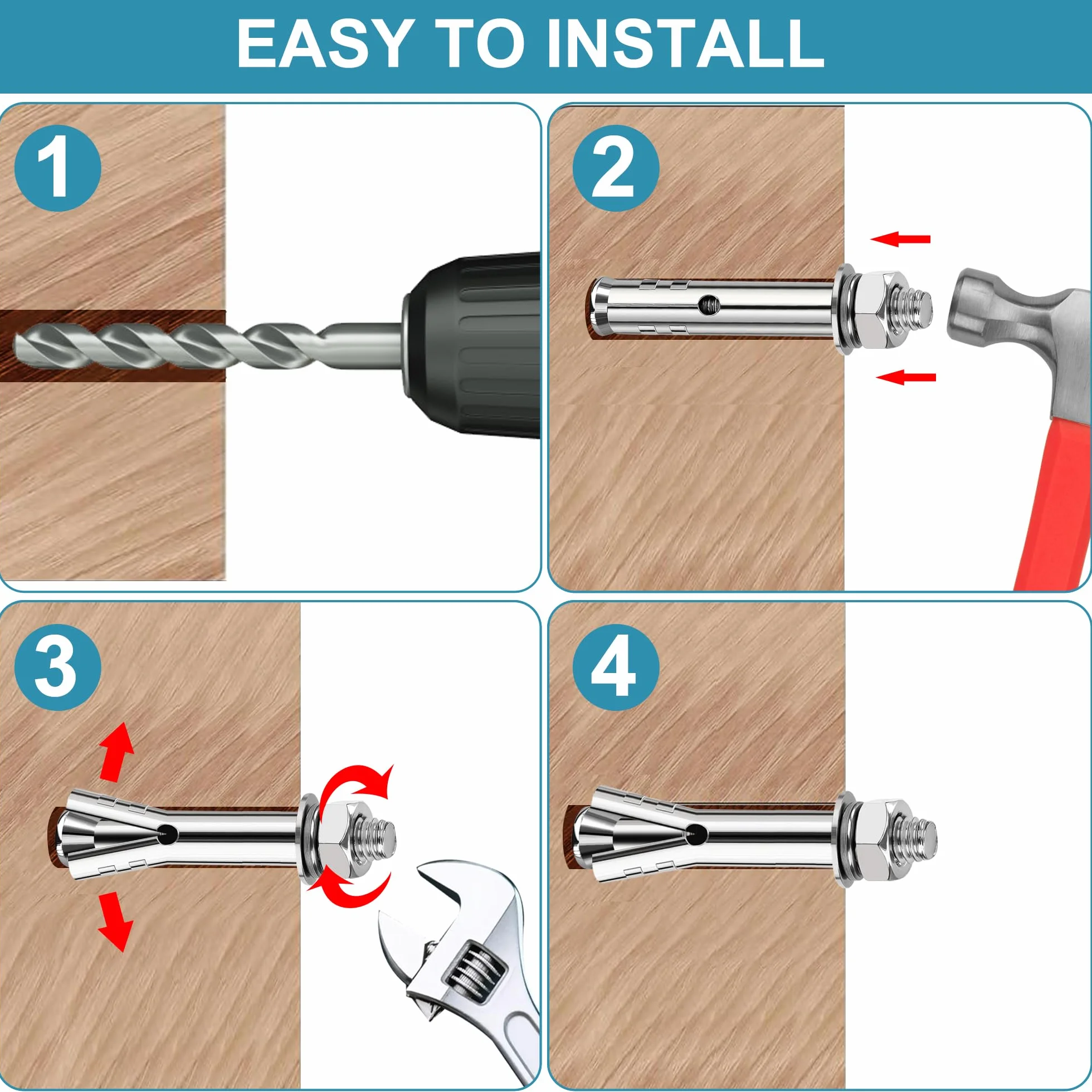 EASY TO INSTALL

1

2

3

4