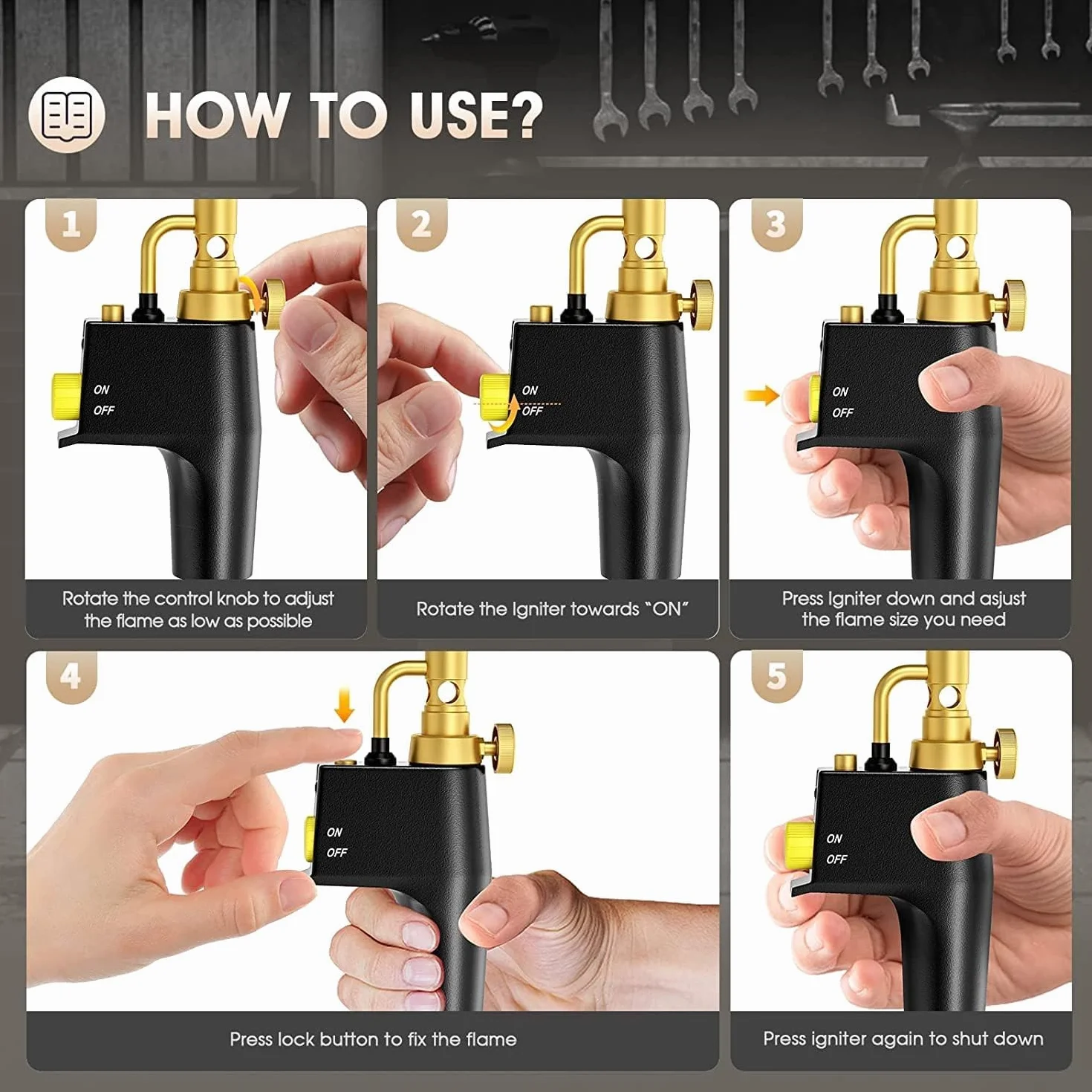 HOW TO USE?

1
ON
OFF
Rotate the control knob to adjust the flame as low as possible

2
ON
OFF
Rotate the Igniter towards "ON"

3
ON
OFF
Press Igniter down and asjust the flame size you need

4
ON
OFF
Press lock button to fix the flame

5
ON
OFF
Press igniter again to shut down