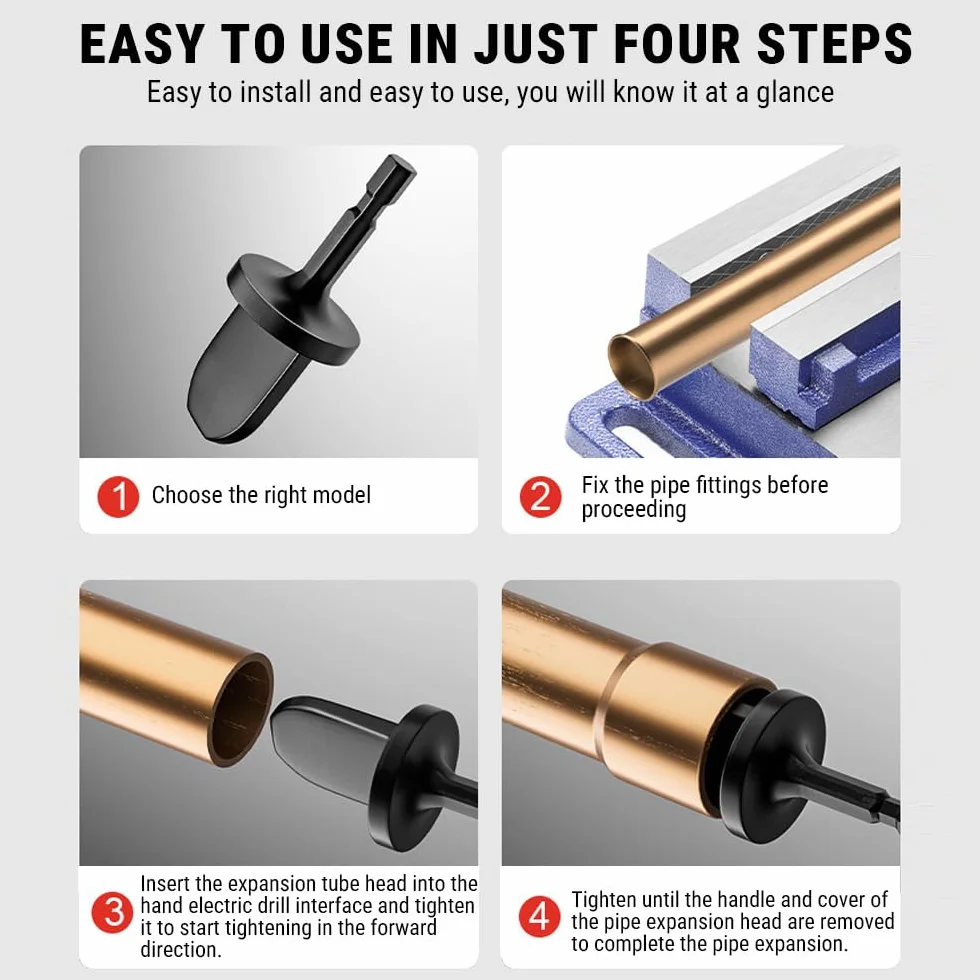 EASY TO USE IN JUST FOUR STEPS
Easy to install and easy to use, you will know it at a glance

1 Choose the right model

2 Fix the pipe fittings before proceeding

3 Insert the expansion tube head into the hand electric drill interface and tighten it to start tightening in the forward direction.

4 Tighten until the handle and cover of the pipe expansion head are removed to complete the pipe expansion.