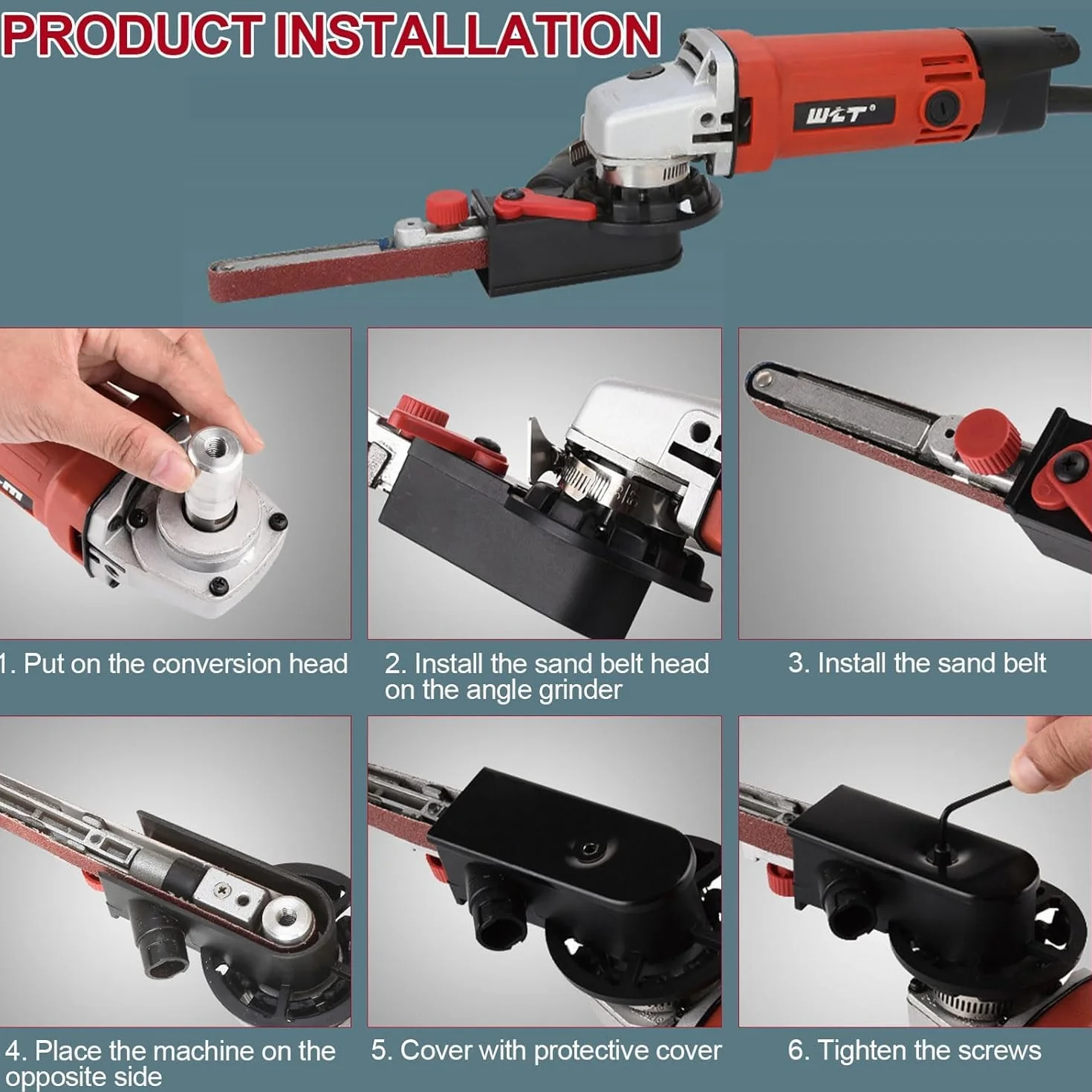 PRODUCT INSTALLATION

WLT

1. Put on the conversion head

2. Install the sand belt head on the angle grinder

3. Install the sand belt

4. Place the machine on the opposite side

5. Cover with protective cover

6. Tighten the screws