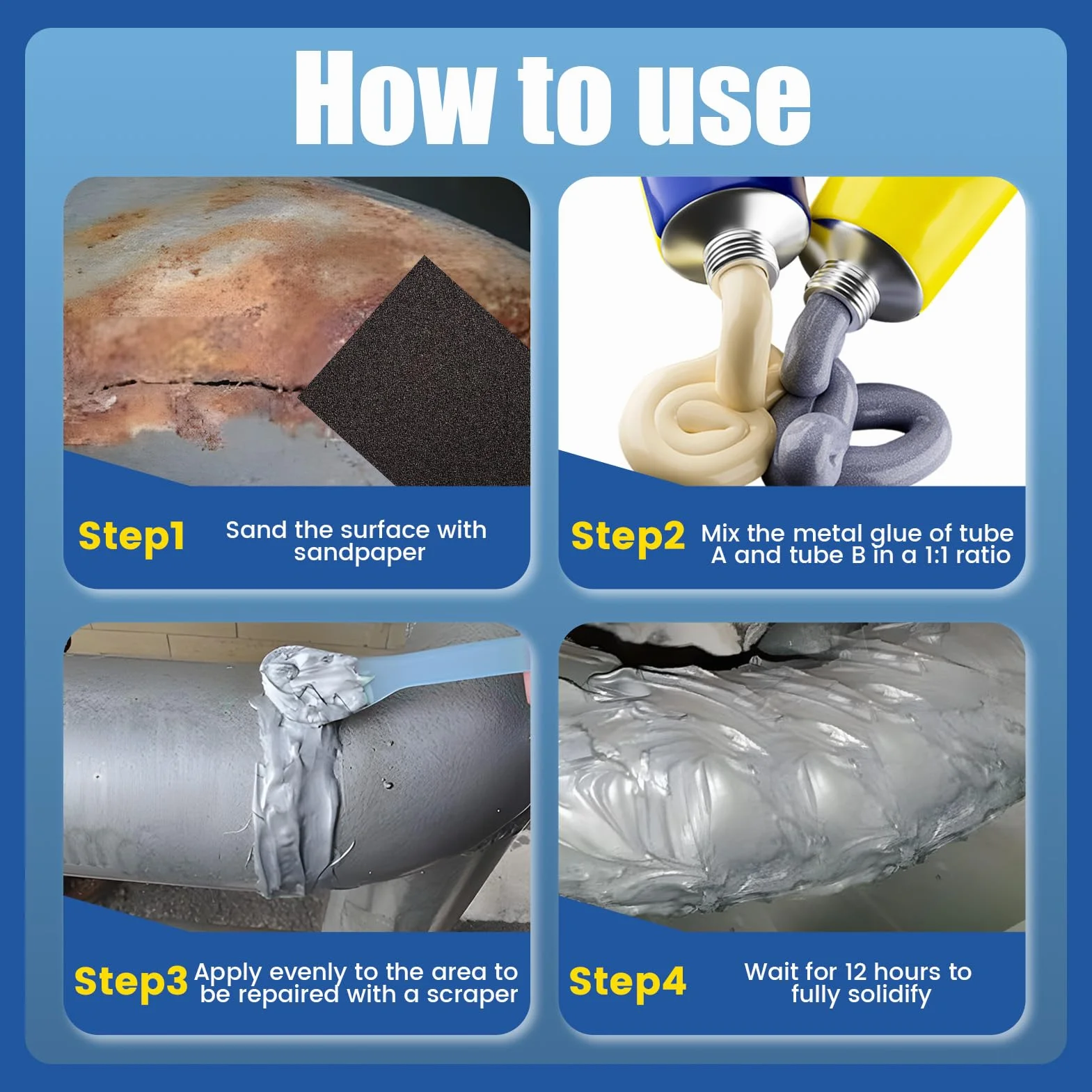 How to use

Step1 Sand the surface with sandpaper

Step2 Mix the metal glue of tube A and tube B in a 1:1 ratio

Step3 Apply evenly to the area to be repaired with a scraper

Step4 Wait for 12 hours to fully solidify