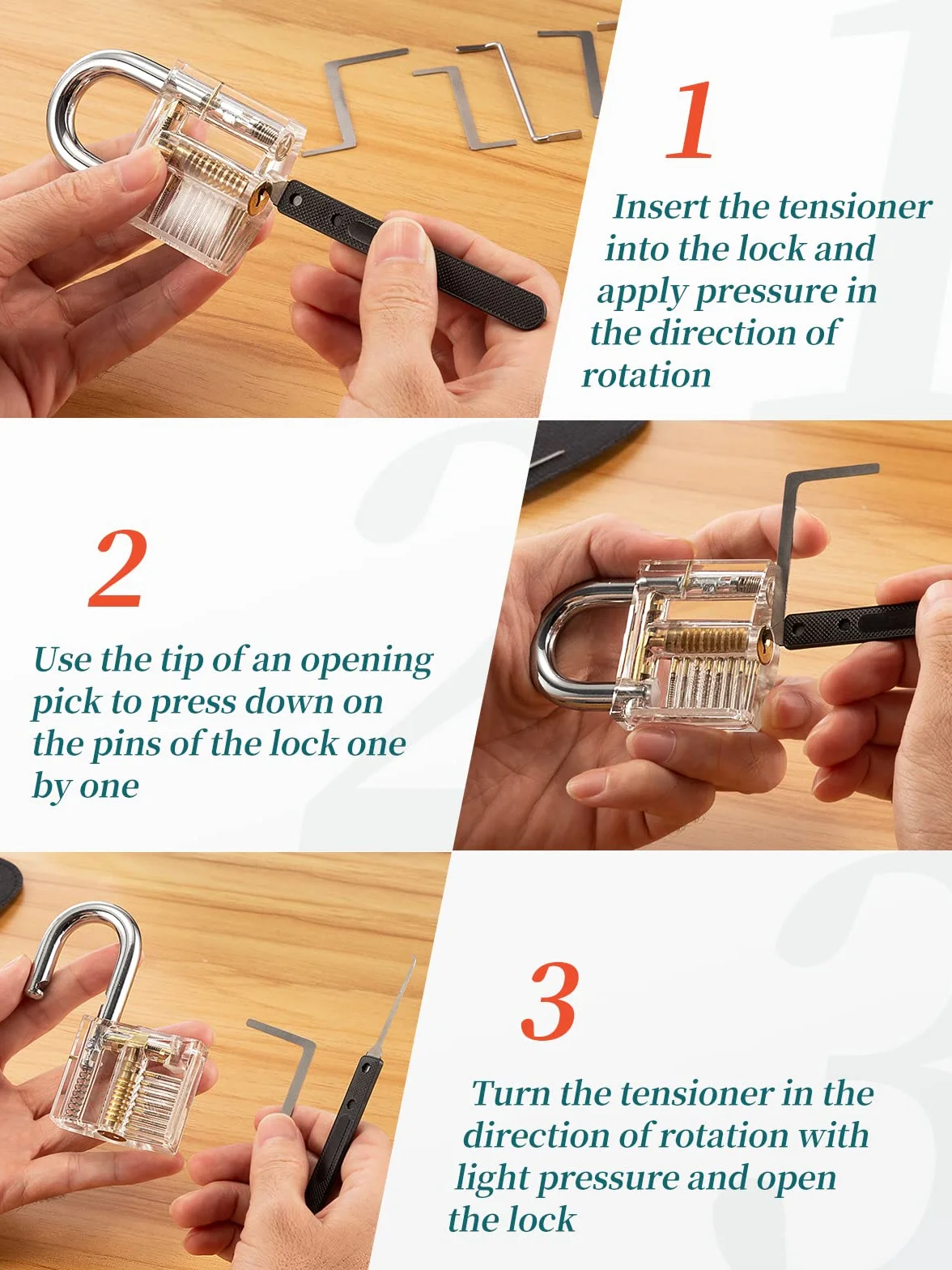 1

Insert the tensioner into the lock and apply pressure in the direction of rotation

2

Use the tip of an opening pick to press down on the pins of the lock one by one

3

Turn the tensioner in the direction of rotation with light pressure and open the lock