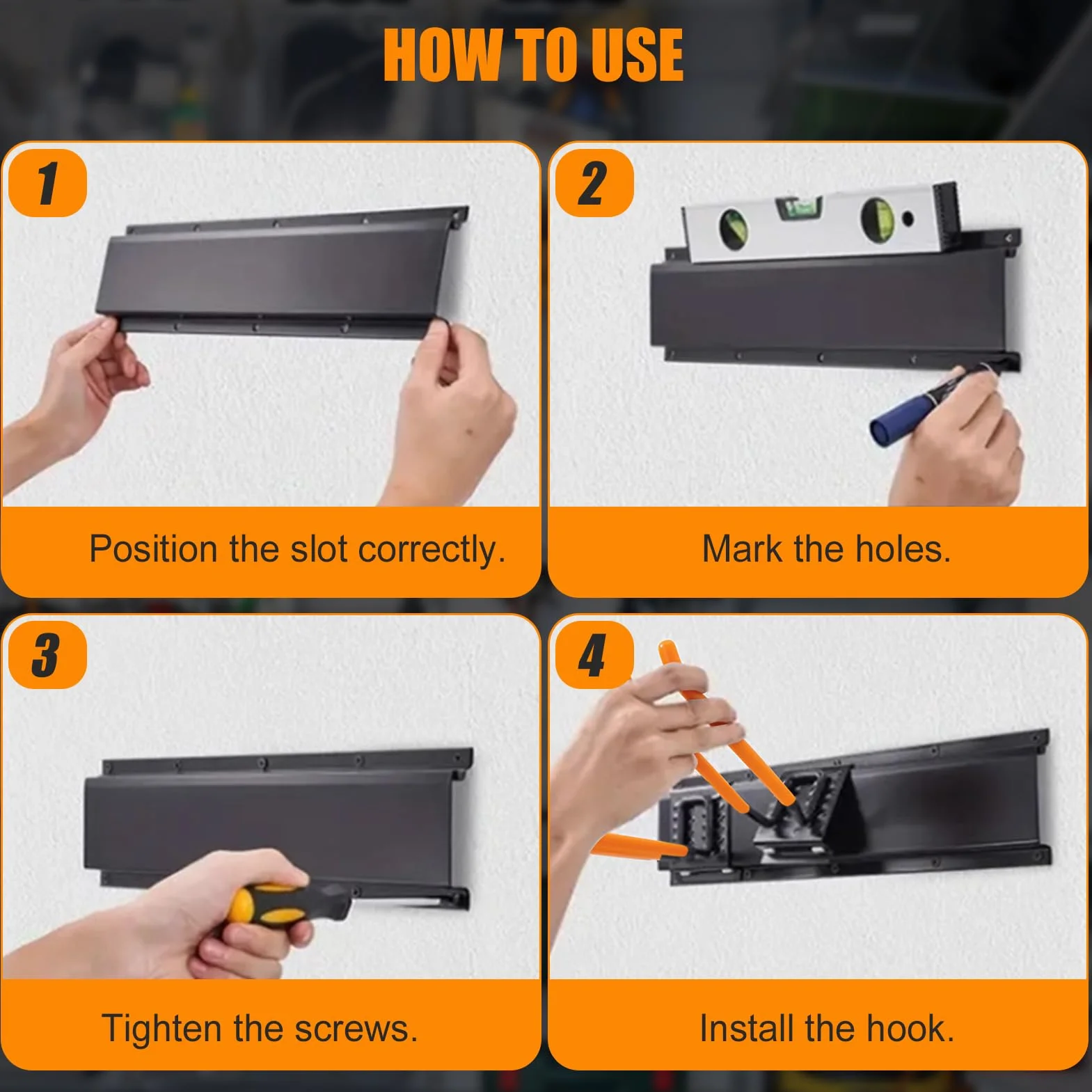 HOW TO USE

1

Position the slot correctly.

2

Mark the holes.

3

Tighten the screws.

4

Install the hook.