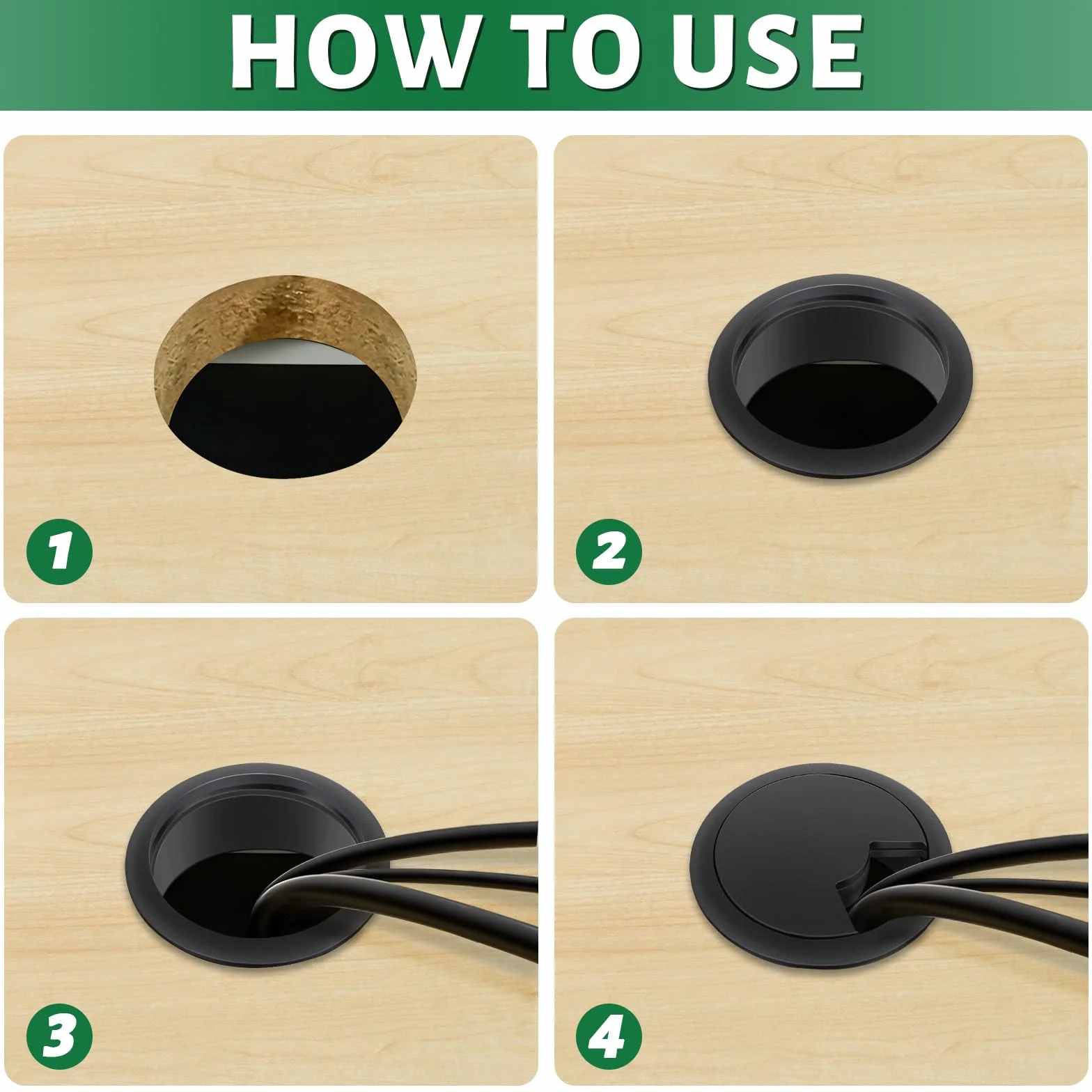 HOW TO USE

1

2

3

4