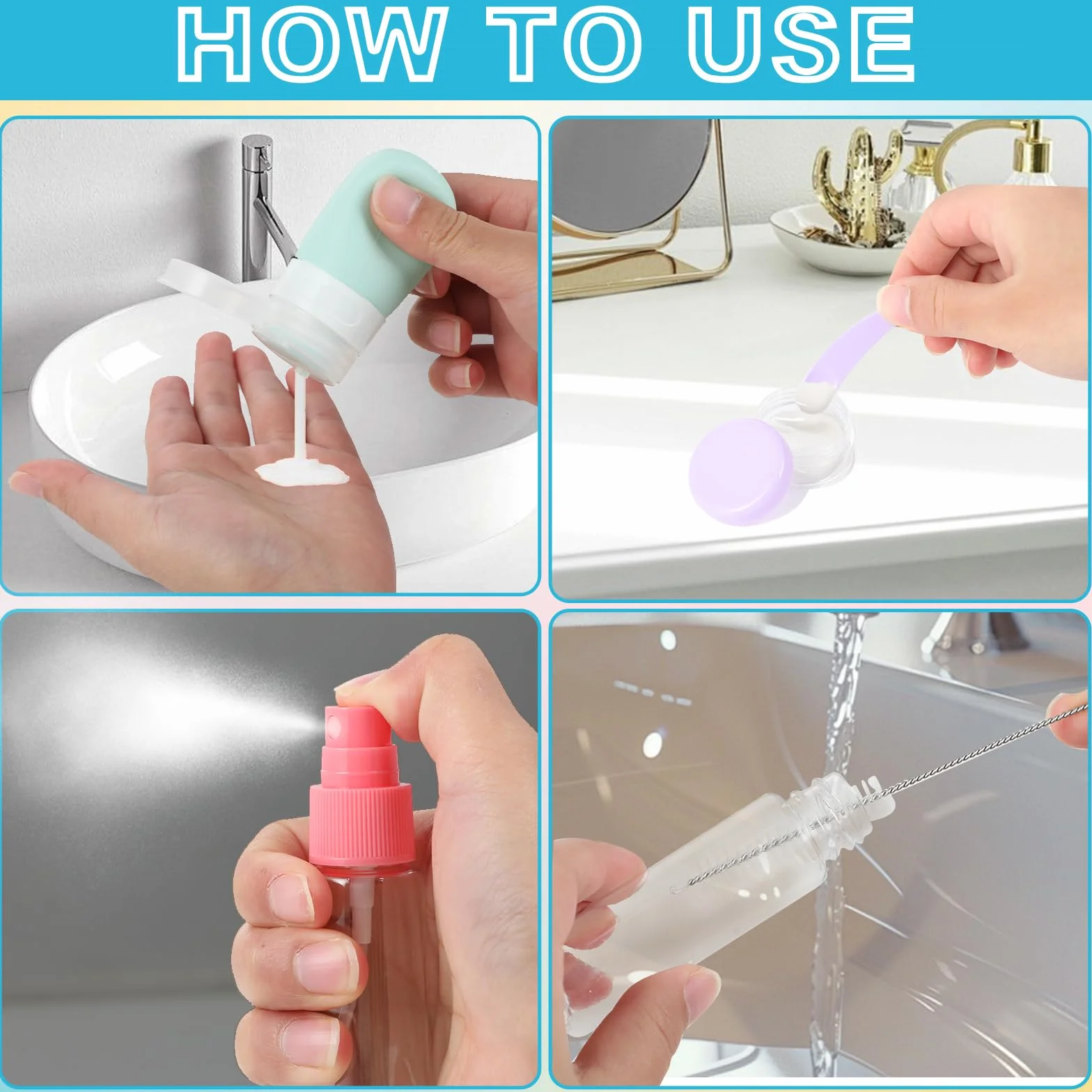 HOW TO USE