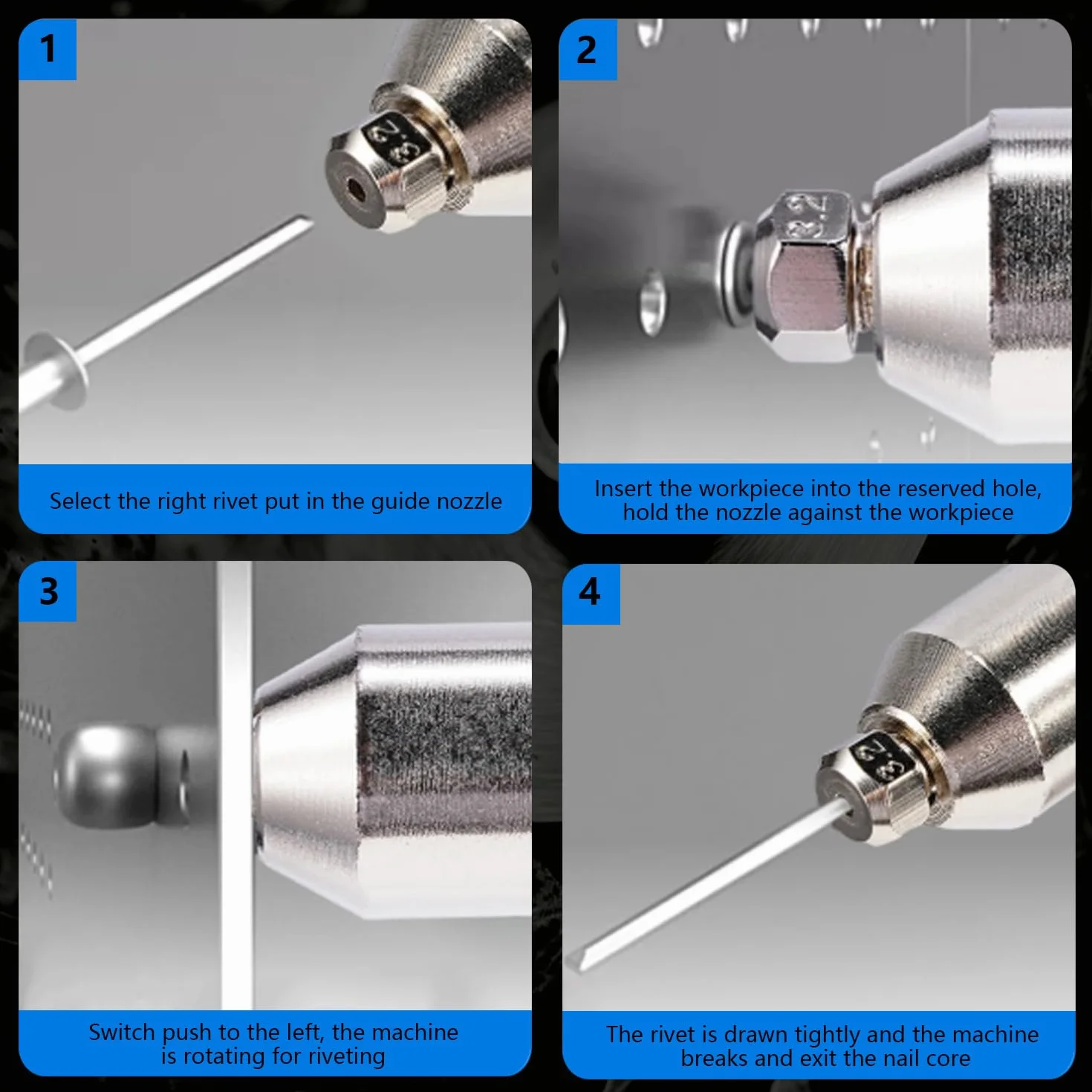 1

3.2

Select the right rivet put in the guide nozzle

2

3.2

Insert the workpiece into the reserved hole, hold the nozzle against the workpiece

3

Switch push to the left, the machine is rotating for riveting

4

3.2

The rivet is drawn tightly and the machine breaks and exit the nail core