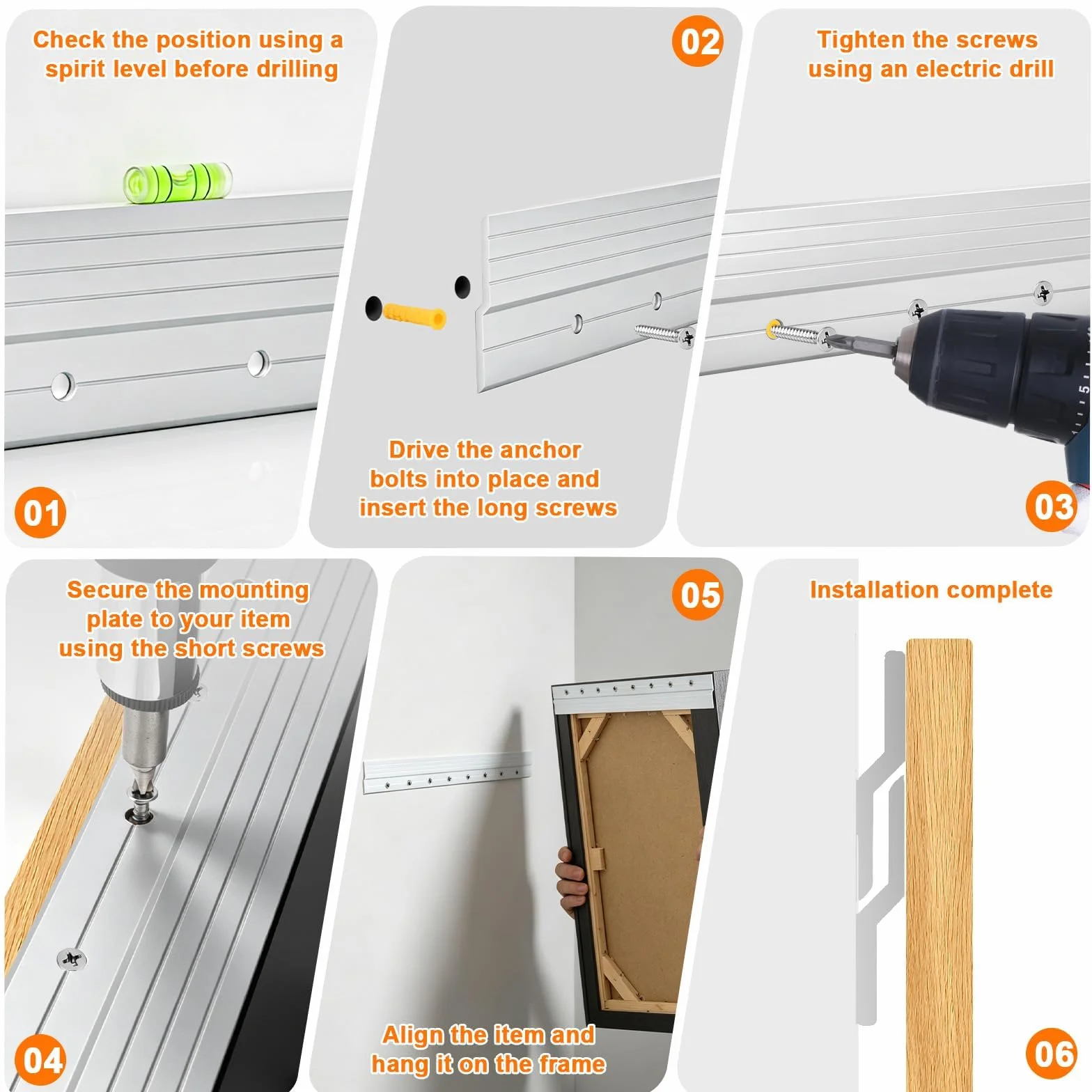 Check the position using a spirit level before drilling

01

02

Drive the anchor bolts into place and insert the long screws

Tighten the screws using an electric drill

03

Secure the mounting plate to your item using the short screws

04

05

Align the item and hang it on the frame

Installation complete

06