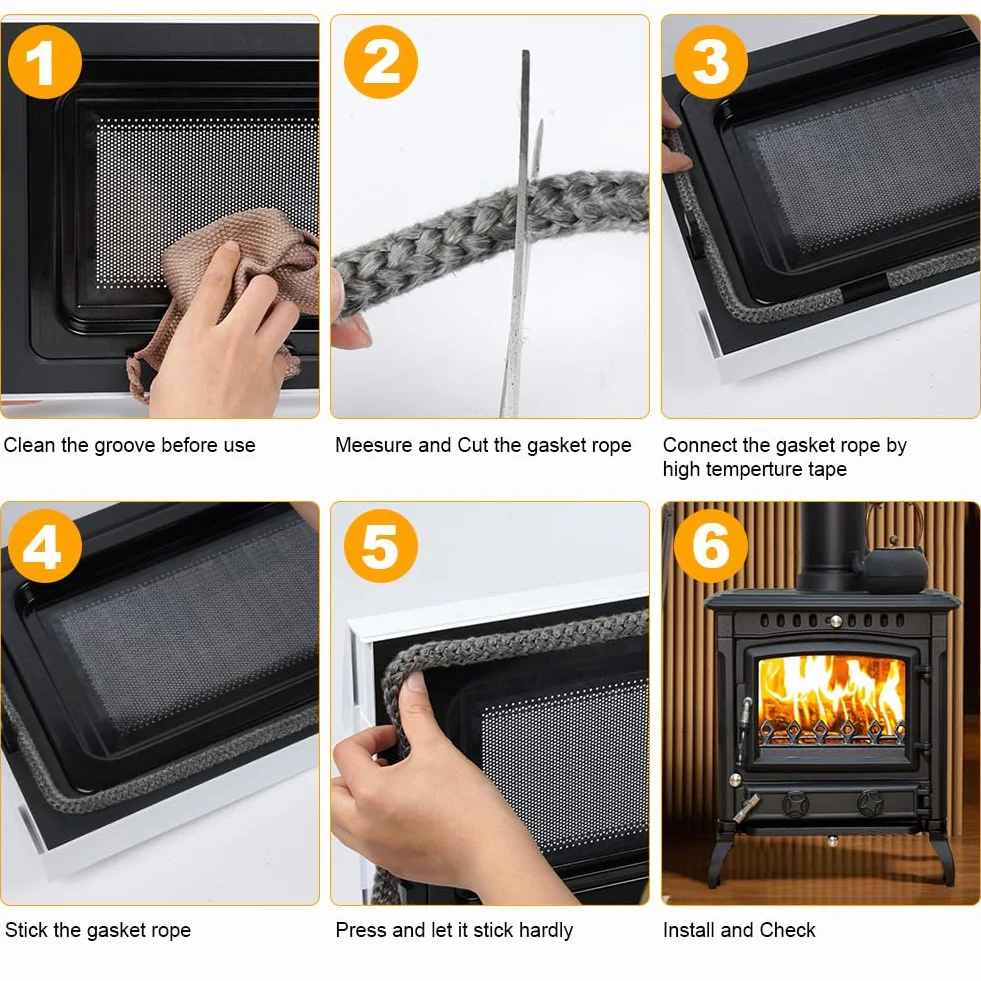 1

Clean the groove before use

2

Meesure and Cut the gasket rope

3

Connect the gasket rope by high temperture tape

4

Stick the gasket rope

5

Press and let it stick hardly

6

Install and Check