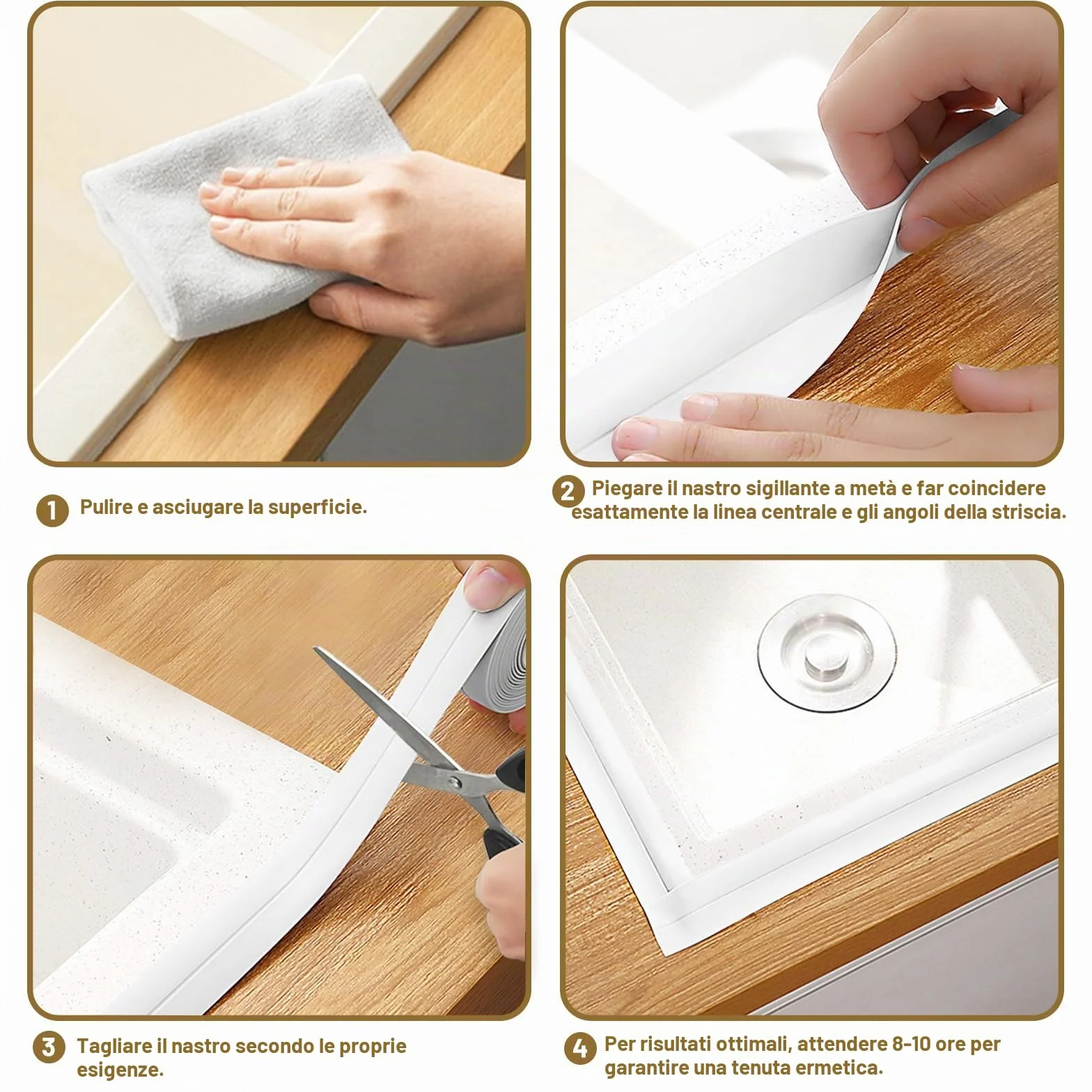 1 Pulire e asciugare la superficie.

2 Piegare il nastro sigillante a metà e far coincidere esattamente la linea centrale e gli angoli della striscia.

3 Tagliare il nastro secondo le proprie esigenze.

4 Per risultati ottimali, attendere 8-10 ore per garantire una tenuta ermetica.