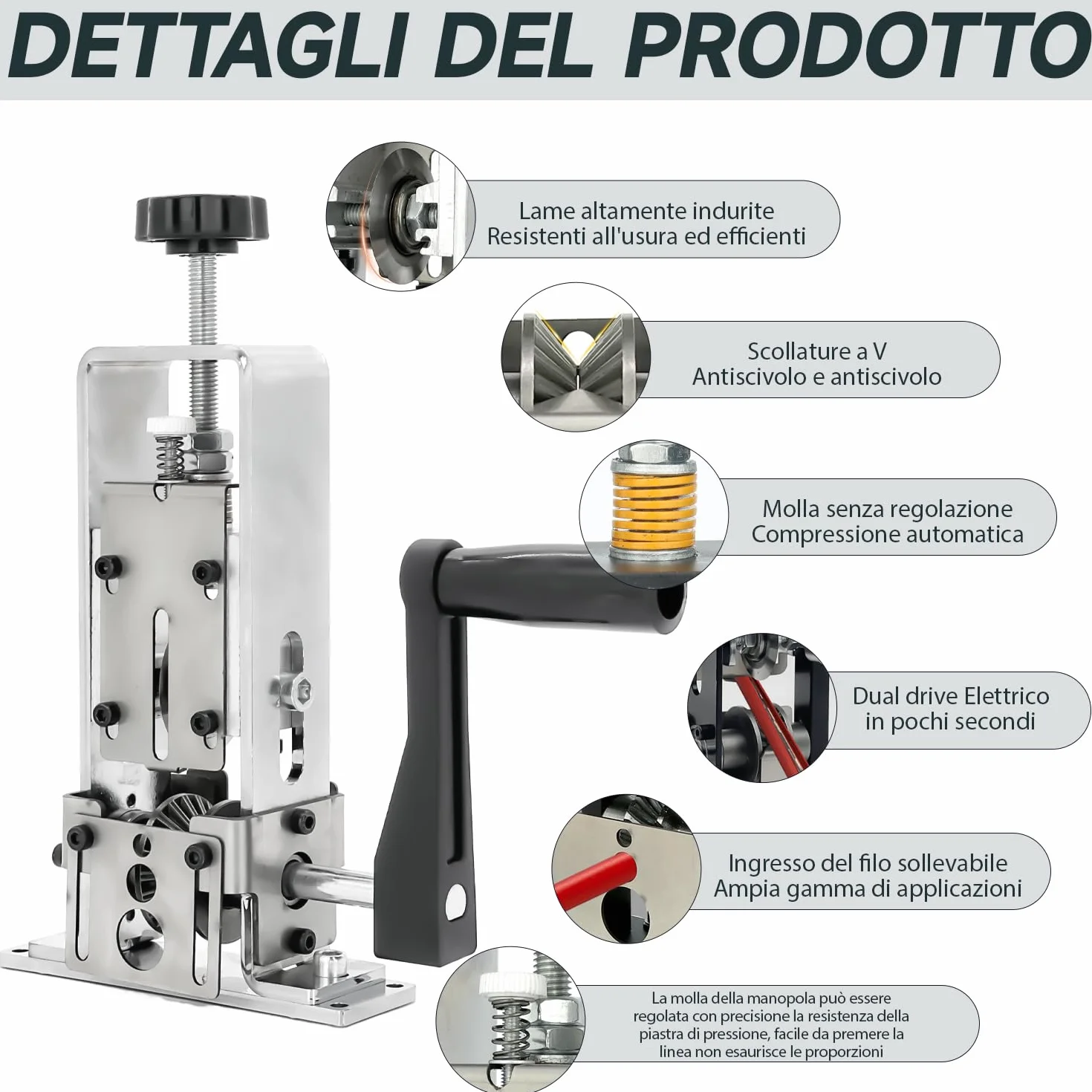 DETTAGLI DEL PRODOTTO

Lame altamente indurite
Resistenti all'usura ed efficienti

Scollature a V
Antiscivolo e antiscivolo

Molla senza regolazione
Compressione automatica

Dual drive Elettrico
in pochi secondi

Ingresso del filo sollevabile
Ampia gamma di applicazioni

La molla della manopola può essere regolata con precisione la resistenza della piastra di pressione, facile da premere la linea non esaurisce le proporzioni