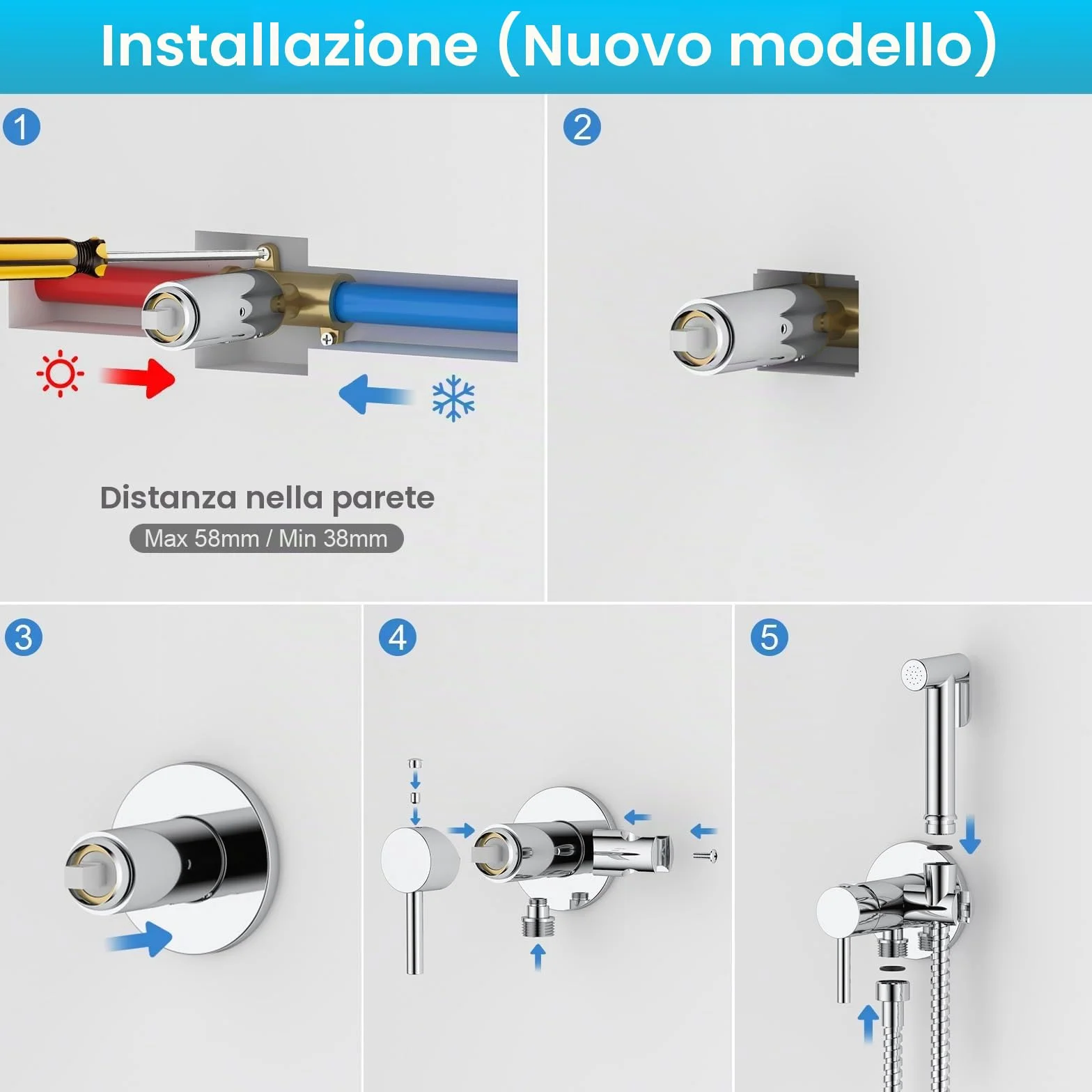 Installazione (Nuovo modello)

1

Distanza nella parete
Max 58mm / Min 38mm

2

3

4

5