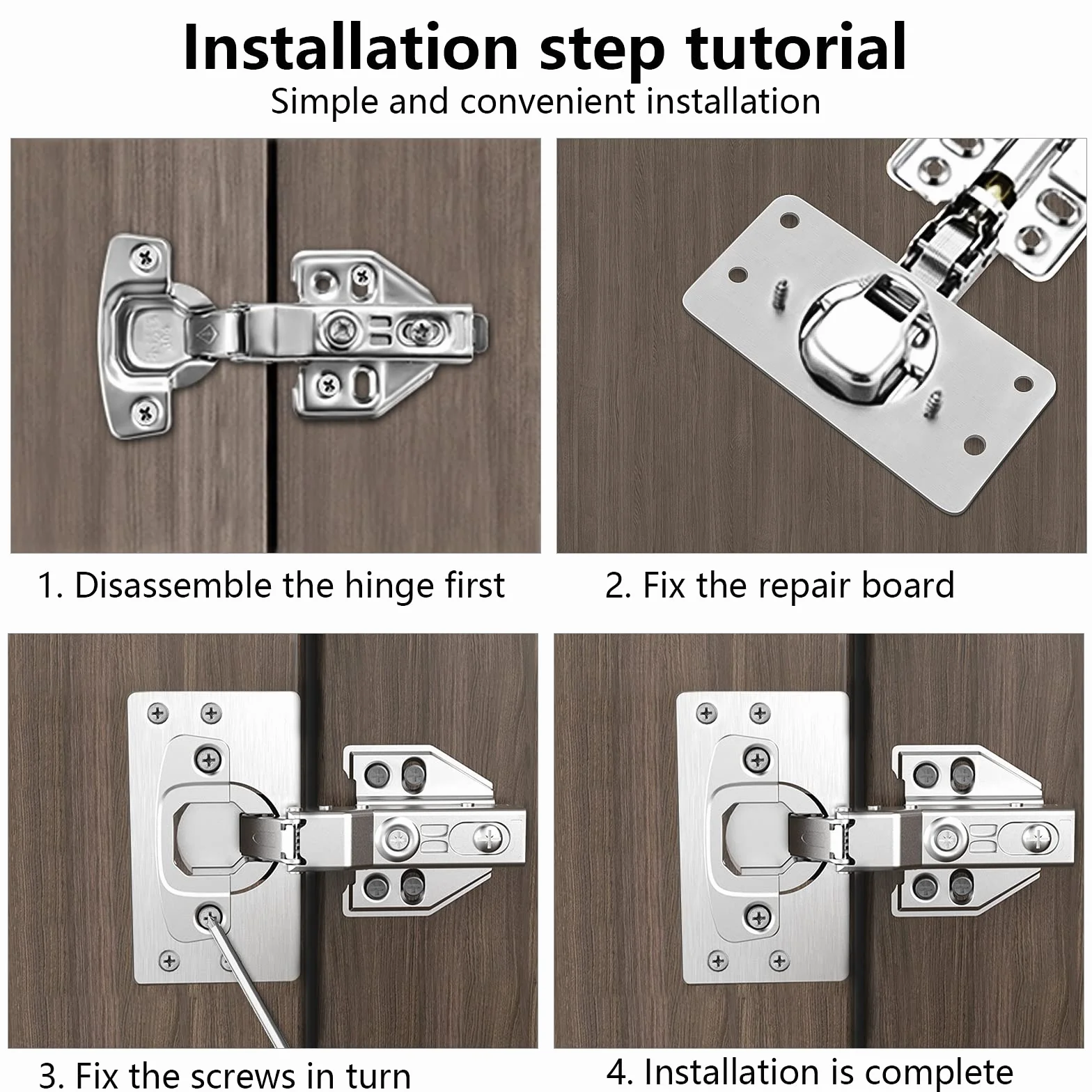 Installation step tutorial
Simple and convenient installation

1. Disassemble the hinge first

2. Fix the repair board

3. Fix the screws in turn

4. Installation is complete